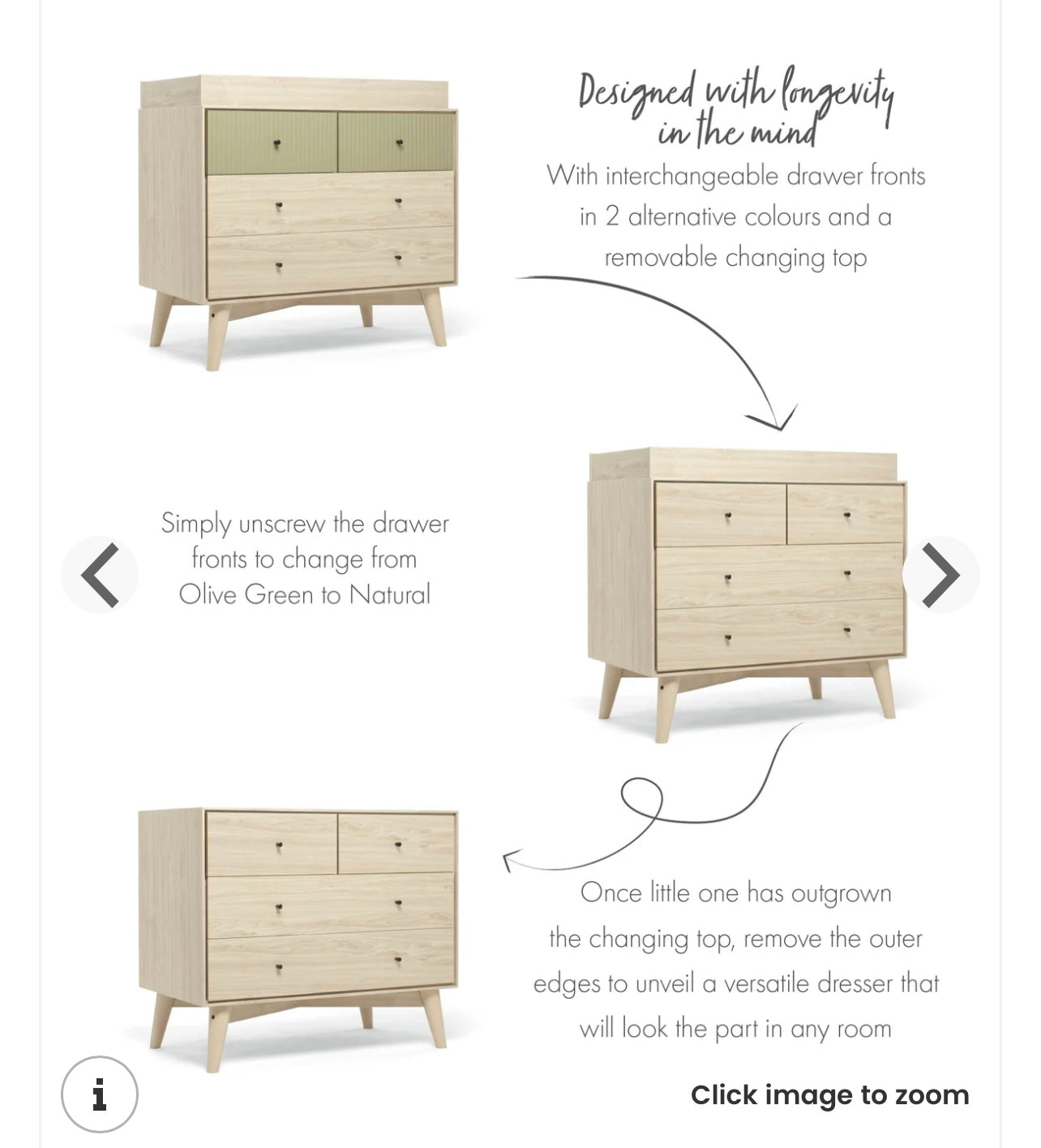 Designed with longevity in the mind

With interchangeable drawer fronts in 2 alternative colours and a removable changing top

Simply unscrew the drawer fronts to change from Olive Green to Natural

Once little one has outgrown the changing top, remove the outer edges to unveil a versatile dresser that will look the part in any room

i

Click image to zoom